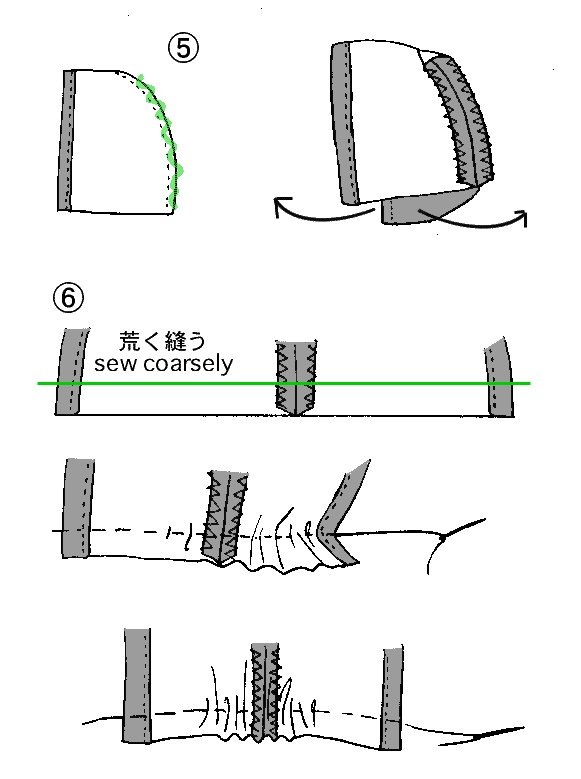 ⑤

⑥

荒く縫う
sew coarsely