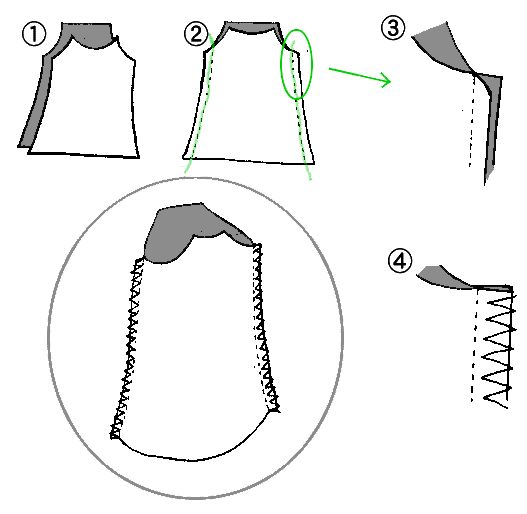 ①
②
③
④