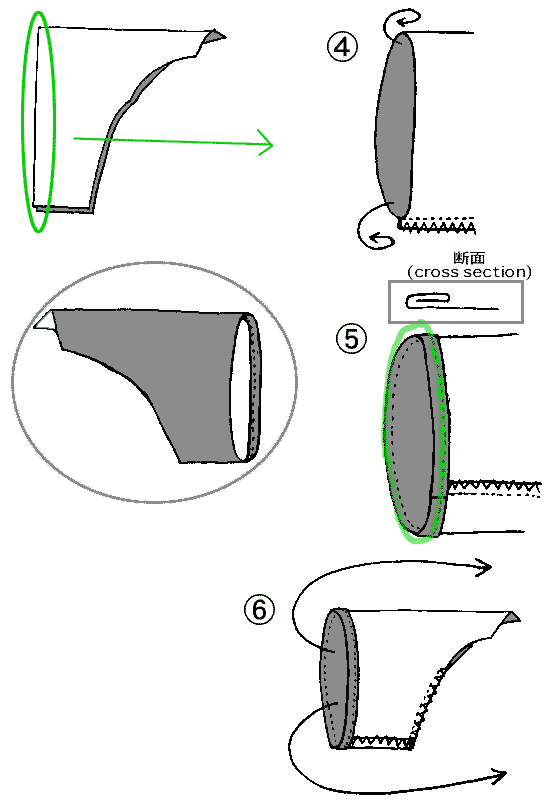 ④

断面
(cross section)

⑤

⑥